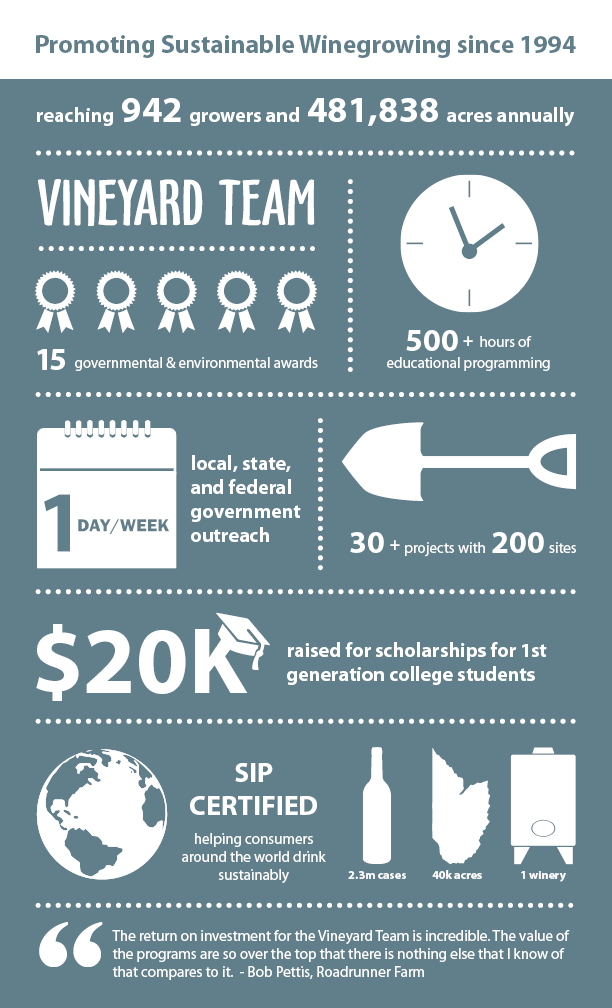 Promoting Sustainable Winegrowing since 1994

reaching 942 growers and 481,838 acres annually

VINEYARD TEAM

15 governmental & environmental awards

500 + hours of educational programming

1 DAY/WEEK

local, state, and federal government outreach

30 + projects with 200 sites

$20K raised for scholarships for 1st generation college students

SIP CERTIFIED

helping consumers around the world drink sustainably

2.3m cases

40k acres

1 winery

The return on investment for the Vineyard Team is incredible. The value of the programs are so over the top that there is nothing else that I know of that compares to it. - Bob Pettis, Roadrunner Farm